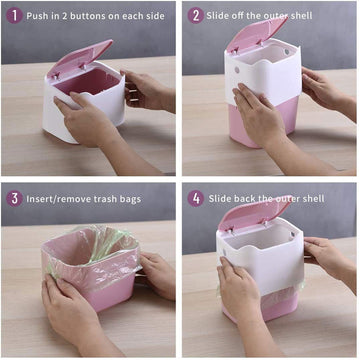 1 Push in 2 buttons on each side

2 Slide off the outer shell

3 Insert/remove trash bags

4 Slide back the outer shell